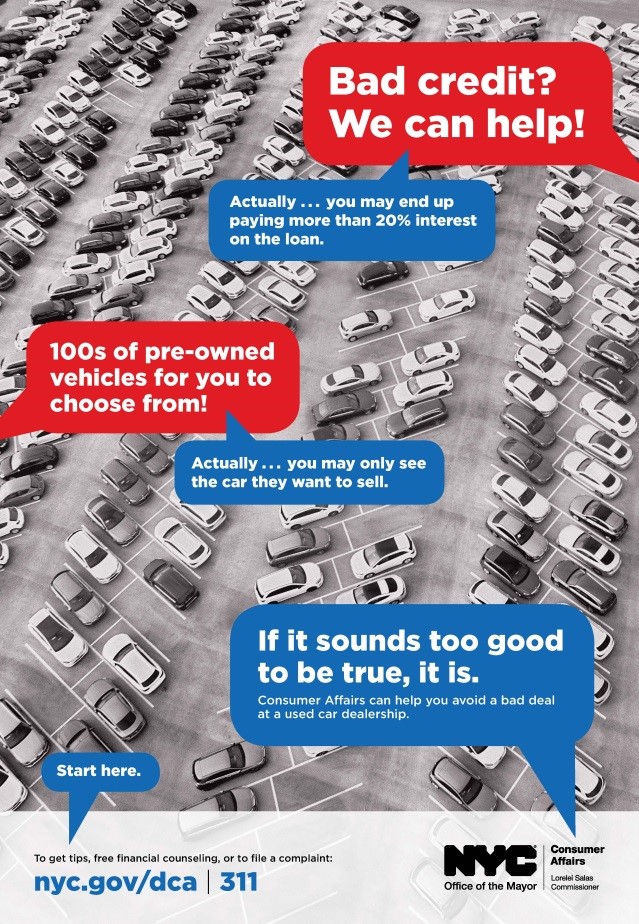 Bad credit? We can help!

Actually . . . you may end up paying more than 20% interest on the loan.

100s of pre-owned vehicles for you to choose from!

Actually . . . you may only see the car they want to sell.

If it sounds too good to be true, it is.

Consumer Affairs can help you avoid a bad deal at a used car dealership.

Start here.

To get tips, free financial counseling, or to file a complaint:

nyc.gov/dca | 311

NYC Office of the Mayor

Consumer Affairs

Lorelei Salas Commissioner