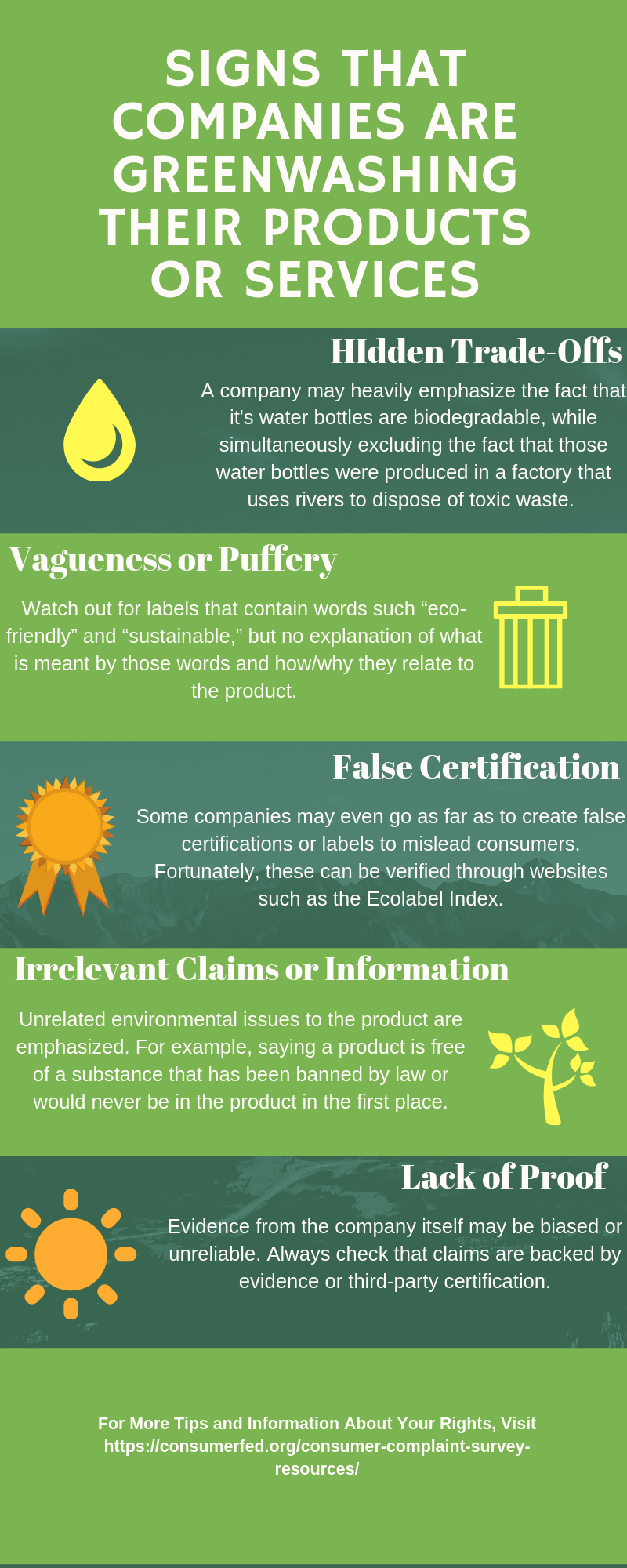 SIGNS THAT COMPANIES ARE GREENWASHING THEIR PRODUCTS OR SERVICES

HIdden Trade-Offs

A company may heavily emphasize the fact that it's water bottles are biodegradable, while simultaneously excluding the fact that those water bottles were produced in a factory that uses rivers to dispose of toxic waste.

Vagueness or Puffery

Watch out for labels that contain words such “eco-friendly” and “sustainable,” but no explanation of what is meant by those words and how/why they relate to the product.

False Certification

Some companies may even go as far as to create false certifications or labels to mislead consumers. Fortunately, these can be verified through websites such as the Ecolabel Index.

Irrelevant Claims or Information

Unrelated environmental issues to the product are emphasized. For example, saying a product is free of a substance that has been banned by law or would never be in the product in the first place.

Lack of Proof

Evidence from the company itself may be biased or unreliable. Always check that claims are backed by evidence or third-party certification.

For More Tips and Information About Your Rights, Visit https://consumerfed.org/consumer-complaint-survey-resources/