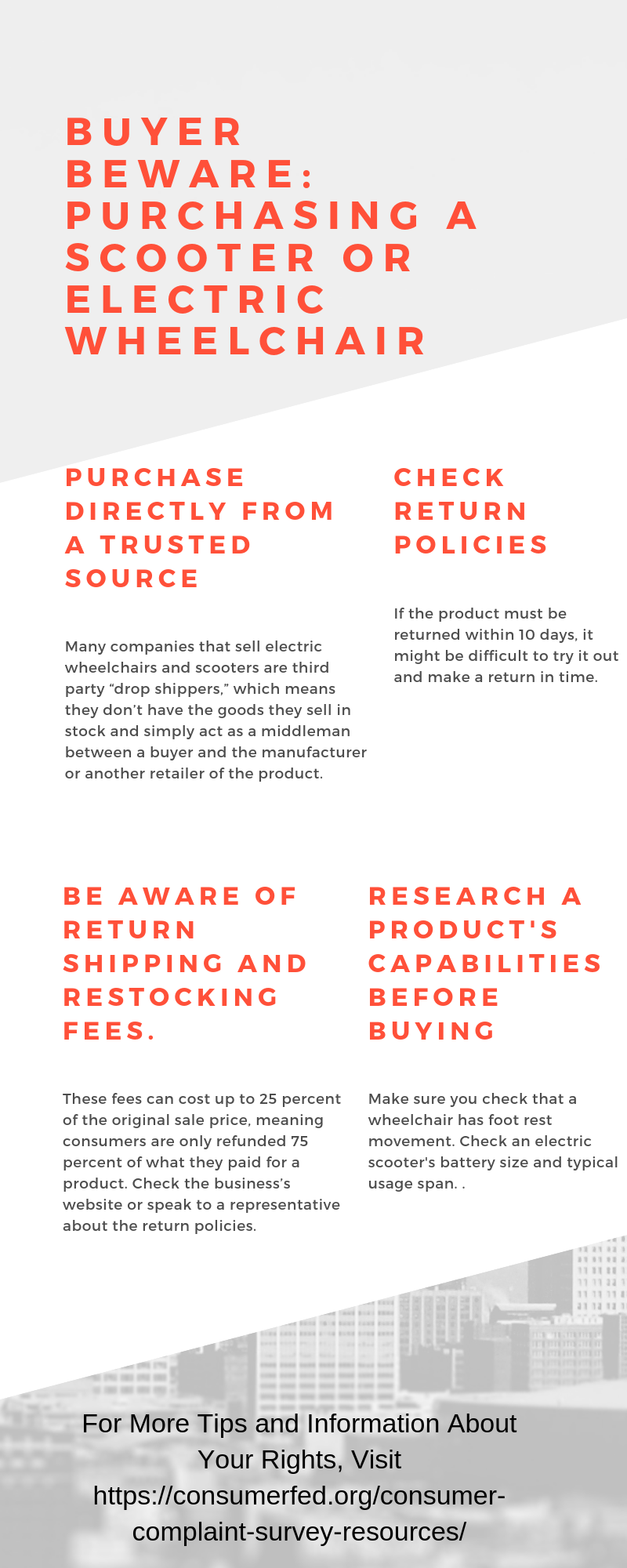 BUYER BEWARE: PURCHASING A SCOOTER OR ELECTRIC WHEELCHAIR

PURCHASE DIRECTLY FROM A TRUSTED SOURCE

Many companies that sell electric wheelchairs and scooters are third party “drop shippers,” which means they don’t have the goods they sell in stock and simply act as a middleman between a buyer and the manufacturer or another retailer of the product.

CHECK RETURN POLICIES

If the product must be returned within 10 days, it might be difficult to try it out and make a return in time.

BE AWARE OF RETURN SHIPPING AND RESTOCKING FEES.

These fees can cost up to 25 percent of the original sale price, meaning consumers are only refunded 75 percent of what they paid for a product. Check the business’s website or speak to a representative about the return policies.

RESEARCH A PRODUCT'S CAPABILITIES BEFORE BUYING

Make sure you check that a wheelchair has foot rest movement. Check an electric scooter's battery size and typical usage span. .

For More Tips and Information About Your Rights, Visit https://consumerfed.org/consumer-complaint-survey-resources/