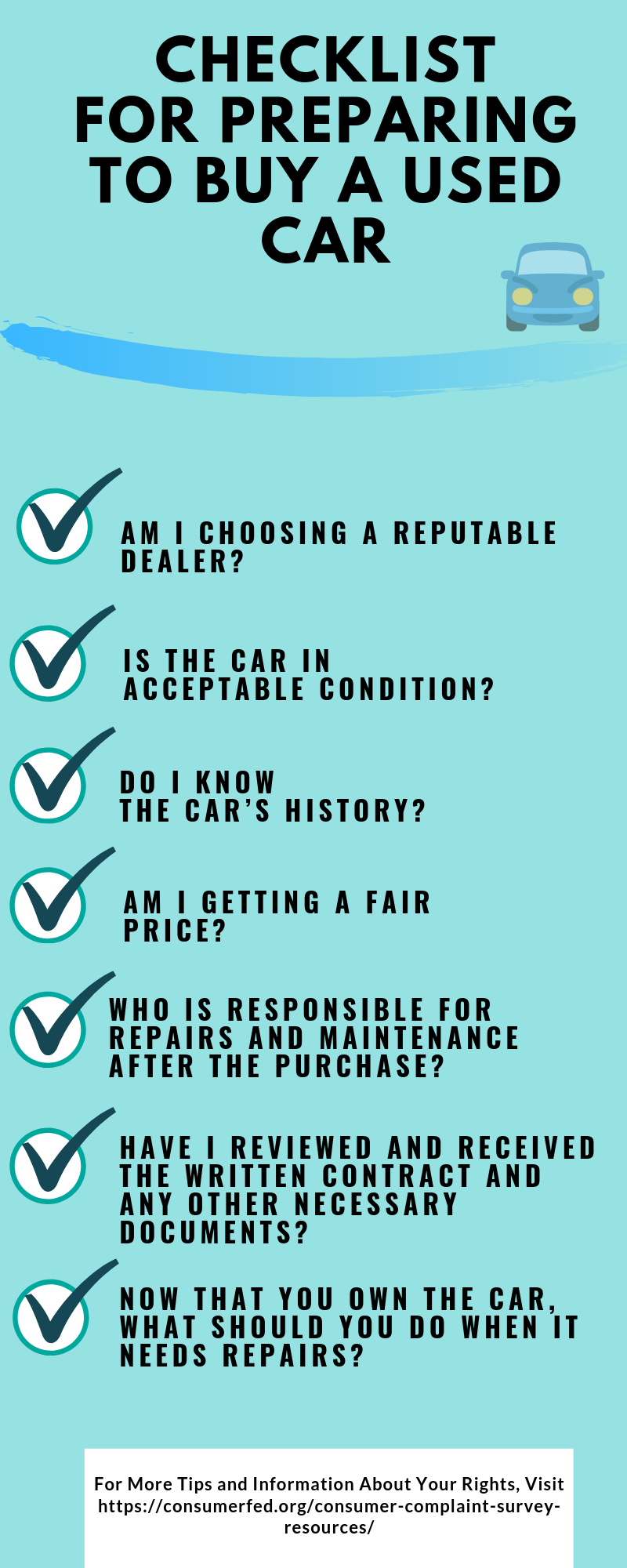 CHECKLIST FOR PREPARING TO BUY A USED CAR

AM I CHOOSING A REPUTABLE DEALER?

IS THE CAR IN ACCEPTABLE CONDITION?

DO I KNOW THE CAR'S HISTORY?

AM I GETTING A FAIR PRICE?

WHO IS RESPONSIBLE FOR REPAIRS AND MAINTENANCE AFTER THE PURCHASE?

HAVE I REVIEWED AND RECEIVED THE WRITTEN CONTRACT AND ANY OTHER NECESSARY DOCUMENTS?

NOW THAT YOU OWN THE CAR, WHAT SHOULD YOU DO WHEN IT NEEDS REPAIRS?

For More Tips and Information About Your Rights, Visit https://consumerfed.org/consumer-complaint-survey-resources/