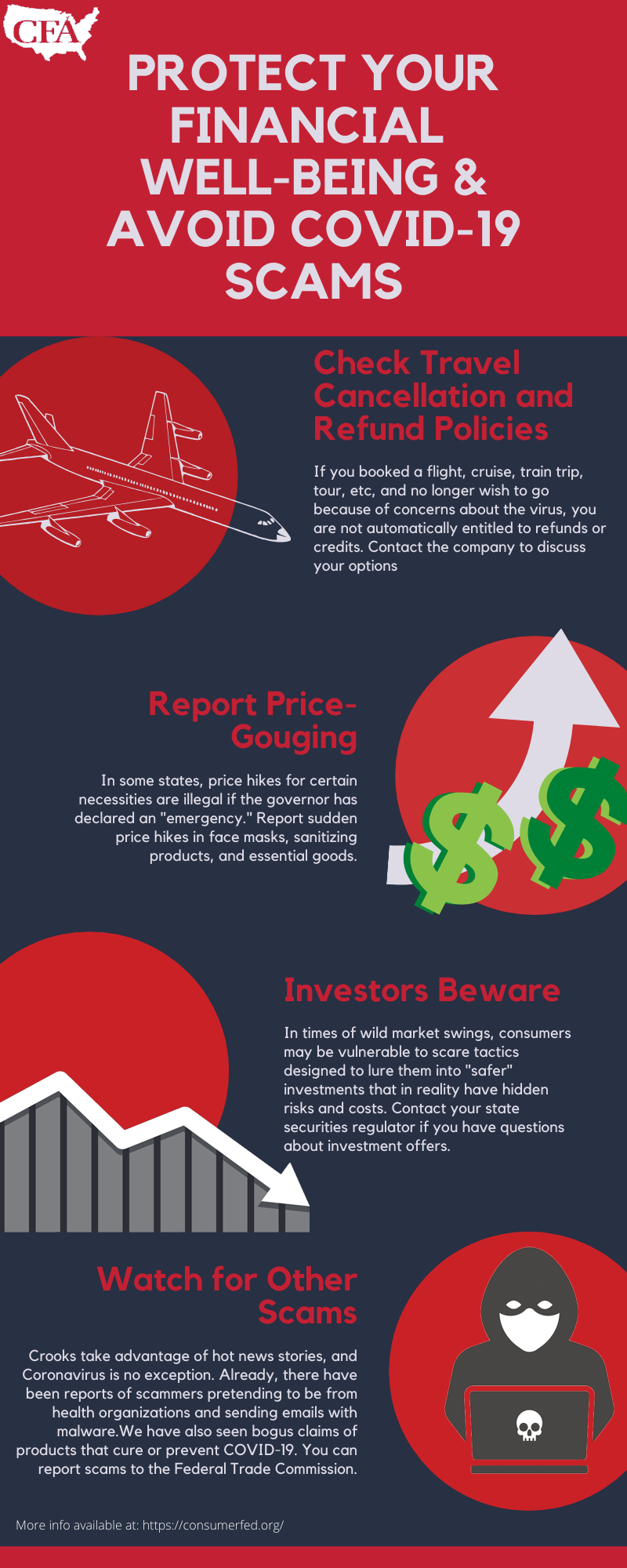 CFA

PROTECT YOUR FINANCIAL WELL-BEING & AVOID COVID-19 SCAMS

Check Travel Cancellation and Refund Policies

If you booked a flight, cruise, train trip, tour, etc, and no longer wish to go because of concerns about the virus, you are not automatically entitled to refunds or credits. Contact the company to discuss your options

Report Price-Gouging

In some states, price hikes for certain necessities are illegal if the governor has declared an "emergency." Report sudden price hikes in face masks, sanitizing products, and essential goods.

Investors Beware

In times of wild market swings, consumers may be vulnerable to scare tactics designed to lure them into "safer" investments that in reality have hidden risks and costs. Contact your state securities regulator if you have questions about investment offers.

Watch for Other Scams

Crooks take advantage of hot news stories, and Coronavirus is no exception. Already, there have been reports of scammers pretending to be from health organizations and sending emails with malware.We have also seen bogus claims of products that cure or prevent COVID-19. You can report scams to the Federal Trade Commission.

More info available at: https://consumerfed.org/